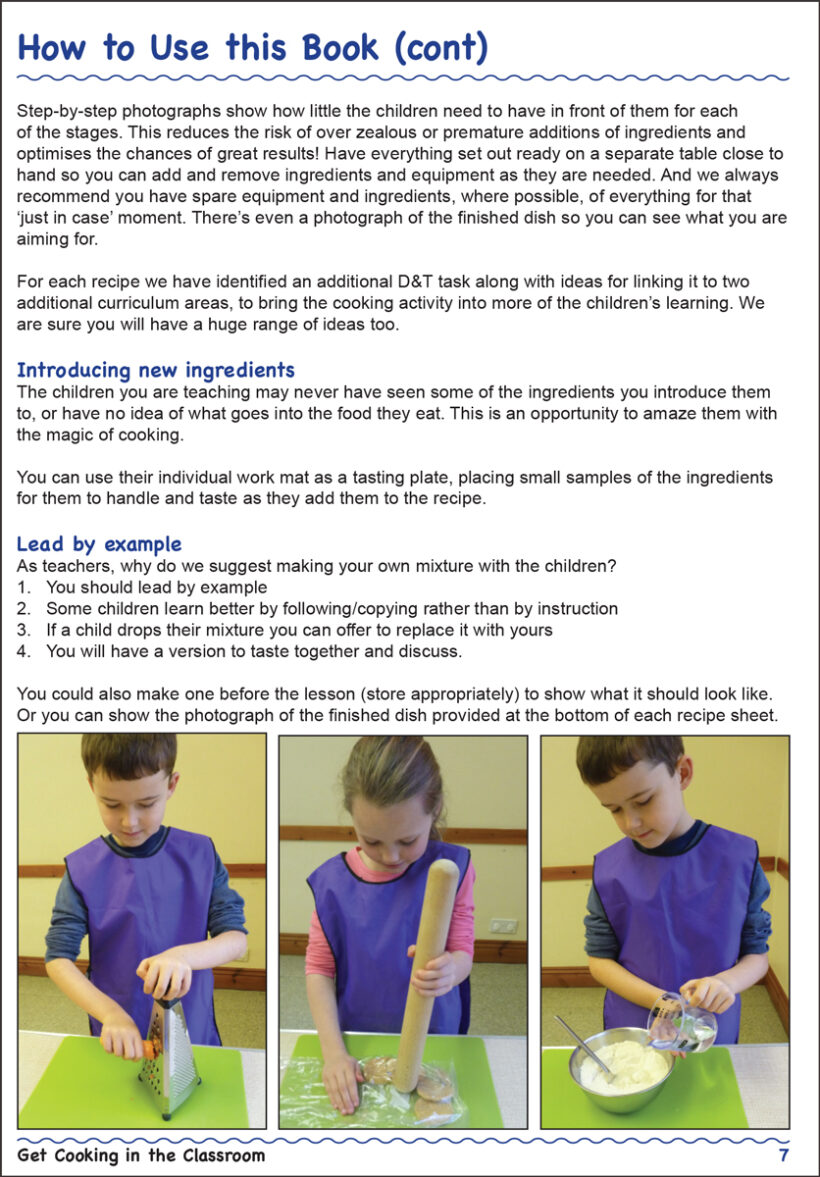 How to Use this Book (cont)

Step-by-step photographs show how little the children need to have in front of them for each of the stages. This reduces the risk of over zealous or premature additions of ingredients and optimises the chances of great results! Have everything set out ready on a separate table close to hand so you can add and remove ingredients and equipment as they are needed. And we always recommend you have spare equipment and ingredients, where possible, of everything for that 'just in case' moment. There's even a photograph of the finished dish so you can see what you are aiming for.

For each recipe we have identified an additional D&T task along with ideas for linking it to two additional curriculum areas, to bring the cooking activity into more of the children's learning. We are sure you will have a huge range of ideas too.

Introducing new ingredients
The children you are teaching may never have seen some of the ingredients you introduce them to, or have no idea of what goes into the food they eat. This is an opportunity to amaze them with the magic of cooking.

You can use their individual work mat as a tasting plate, placing small samples of the ingredients for them to handle and taste as they add them to the recipe.

Lead by example
As teachers, why do we suggest making your own mixture with the children?
1. You should lead by example
2. Some children learn better by following/copying rather than by instruction
3. If a child drops their mixture you can offer to replace it with yours
4. You will have a version to taste together and discuss.

You could also make one before the lesson (store appropriately) to show what it should look like. Or you can show the photograph of the finished dish provided at the bottom of each recipe sheet.

Get Cooking in the Classroom 7