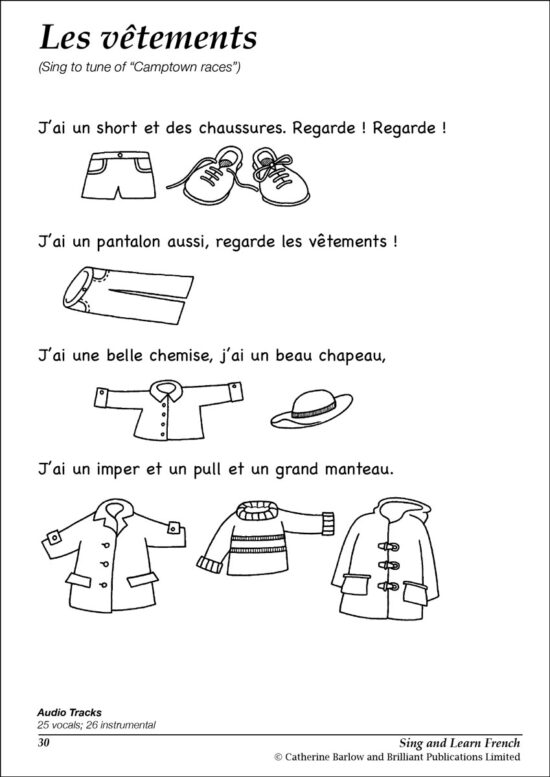 Les vêtements

(Sing to tune of "Camptown races")

J'ai un short et des chaussures. Regarde ! Regarde !

J'ai un pantalon aussi, regarde les vêtements !

J'ai une belle chemise, j'ai un beau chapeau,

J'ai un imper et un pull et un grand manteau.

Audio Tracks
25 vocals; 26 instrumental

30

Sing and Learn French
© Catherine Barlow and Brilliant Publications Limited